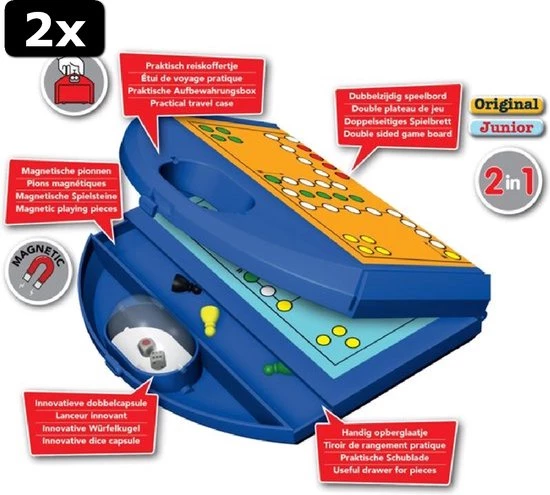 2x

Praktisch reiskoffertje
Étui de voyage pratique
Praktische Aufbewahrungsbox
Practical travel case

Dubbelzijdig speelbord
Double plateau de jeu
Doppelseitiges Spielbrett
Double sided game board

Original
Junior

2 in 1

Magnetische pionnen
Pions magnétiques
Magnetische Spielsteine
Magnetic playing pieces

MAGNETIC

Innovatieve dobbelcapsule
Lanceur innovant
Innovative Würfelkugel
Innovative dice capsule

Handig opberglaatje
Tiroir de rangement pratique
Praktische Schublade
Useful drawer for pieces